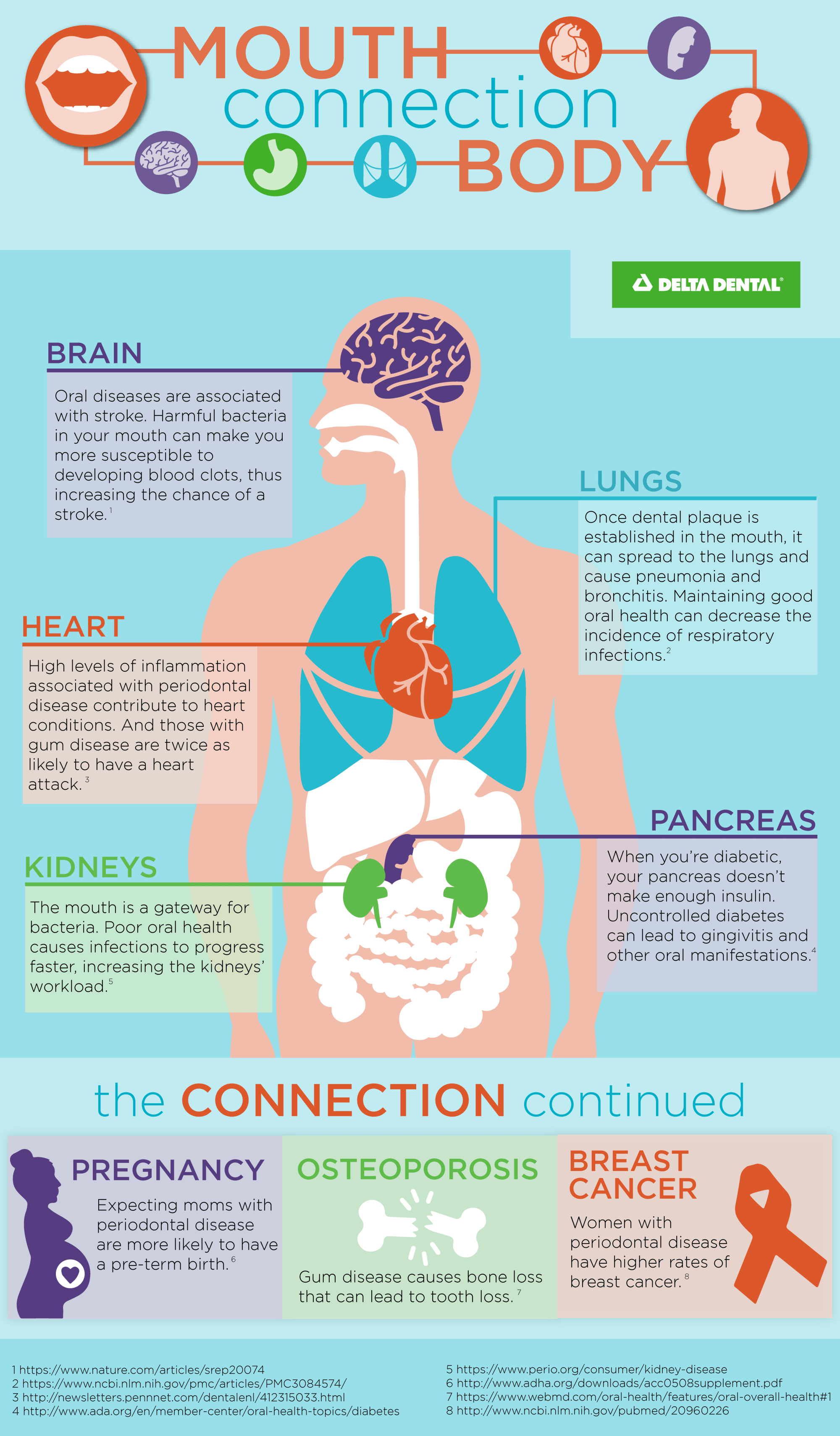 MOUTH connection BODY

DELTA DENTAL

BRAIN

Oral diseases are associated with stroke. Harmful bacteria in your mouth can make you more susceptible to developing blood clots, thus increasing the chance of a stroke.$^1$

LUNGS

Once dental plaque is established in the mouth, it can spread to the lungs and cause pneumonia and bronchitis. Maintaining good oral health can decrease the incidence of respiratory infections.$^2$

HEART

High levels of inflammation associated with periodontal disease contribute to heart conditions. And those with gum disease are twice as likely to have a heart attack.$^3$

PANCREAS

When you're diabetic, your pancreas doesn't make enough insulin. Uncontrolled diabetes can lead to gingivitis and other oral manifestations.$^4$

KIDNEYS

The mouth is a gateway for bacteria. Poor oral health causes infections to progress faster, increasing the kidneys' workload.$^5$

the CONNECTION continued

PREGNANCY

Expecting moms with periodontal disease are more likely to have a pre-term birth.$^6$

OSTEOPOROSIS

Gum disease causes bone loss that can lead to tooth loss.$^7$

BREAST CANCER

Women with periodontal disease have higher rates of breast cancer.$^8$

1 https://www.nature.com/articles/srep20074
2 https://www.ncbi.nlm.nih.gov/pmc/articles/PMC3084574/
3 http://newsletters.pennnet.com/dentalenl/412315033.html
4 http://www.ada.org/en/member-center/oral-health-topics/diabetes

5 https://www.perio.org/consumer/kidney-disease
6 http://www.adha.org/downloads/acc0508supplement.pdf
7 https://www.webmd.com/oral-health/features/oral-overall-health#1
8 http://www.ncbi.nlm.nih.gov/pubmed/20960226